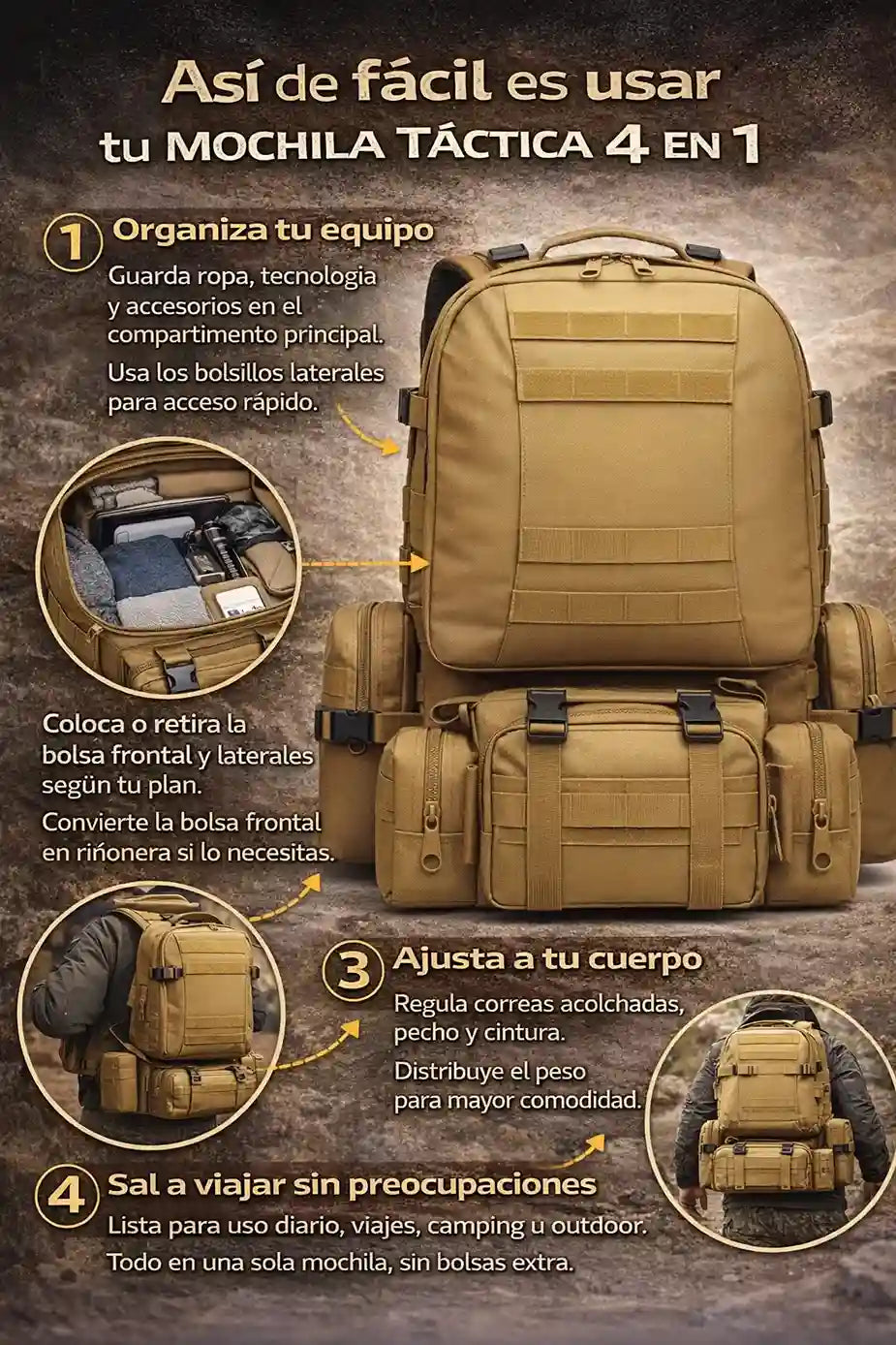 Así de fácil es usar tu MOCHILA TÁCTICA 4 EN 1

1 Organiza tu equipo

Guarda ropa, tecnologia y accesorios en el compartimento principal.

Usa los bolsillos laterales para acceso rápido.

Coloca o retira la bolsa frontal y laterales según tu plan.

Convierte la bolsa frontal en riñonera si lo necesitas.

3 Ajusta a tu cuerpo

Regula correas acolchadas, pecho y cintura.

Distribuye el peso para mayor comodidad.

4 Sal a viajar sin preocupaciones

Lista para uso diario, viajes, camping u outdoor.

Todo en una sola mochila, sin bolsas extra.